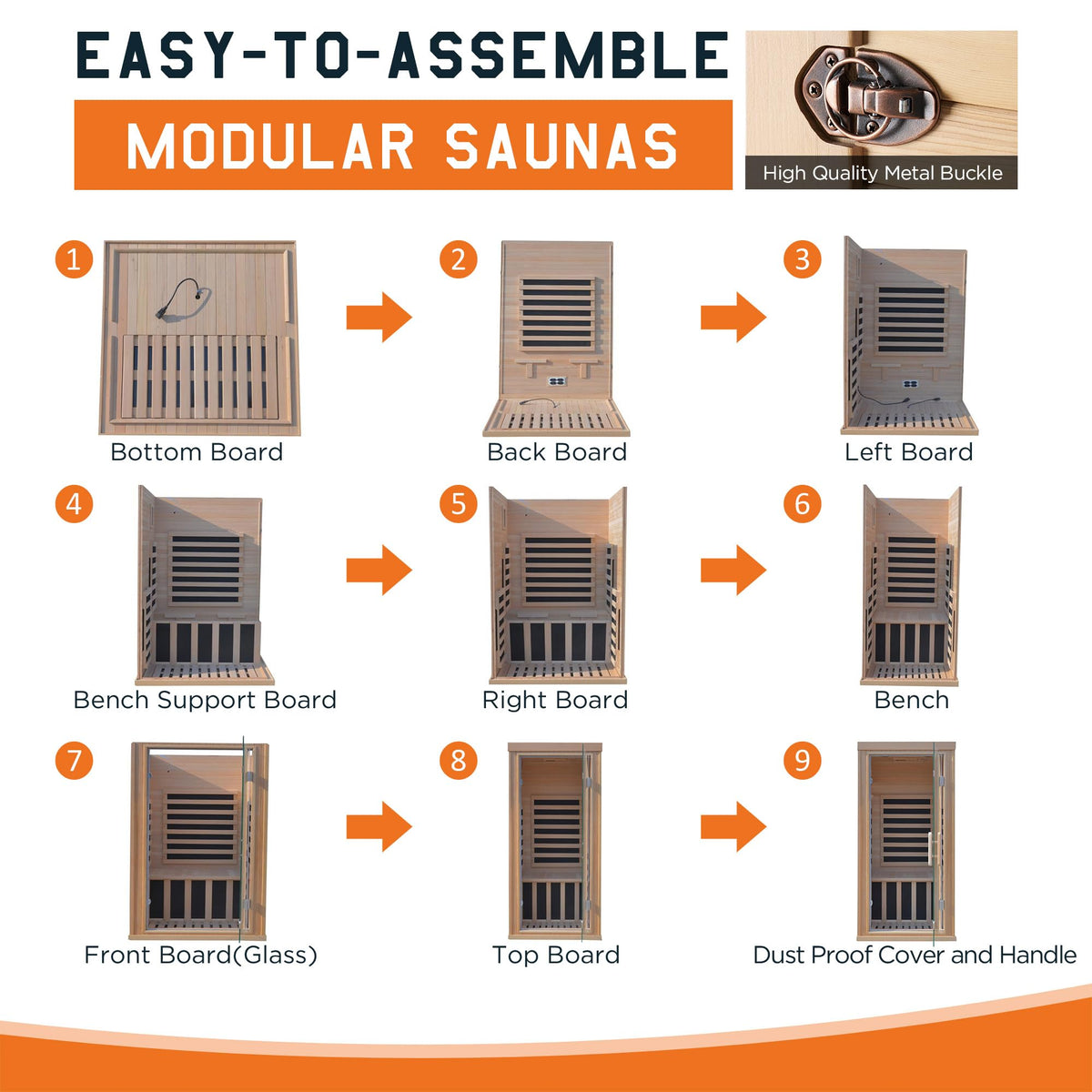 EASY-TO-ASSEMBLE

MODULAR SAUNAS

High Quality Metal Buckle

1
Bottom Board

2
Back Board

3
Left Board

4
Bench Support Board

5
Right Board

6
Bench

7
Front Board(Glass)

8
Top Board

9
Dust Proof Cover and Handle