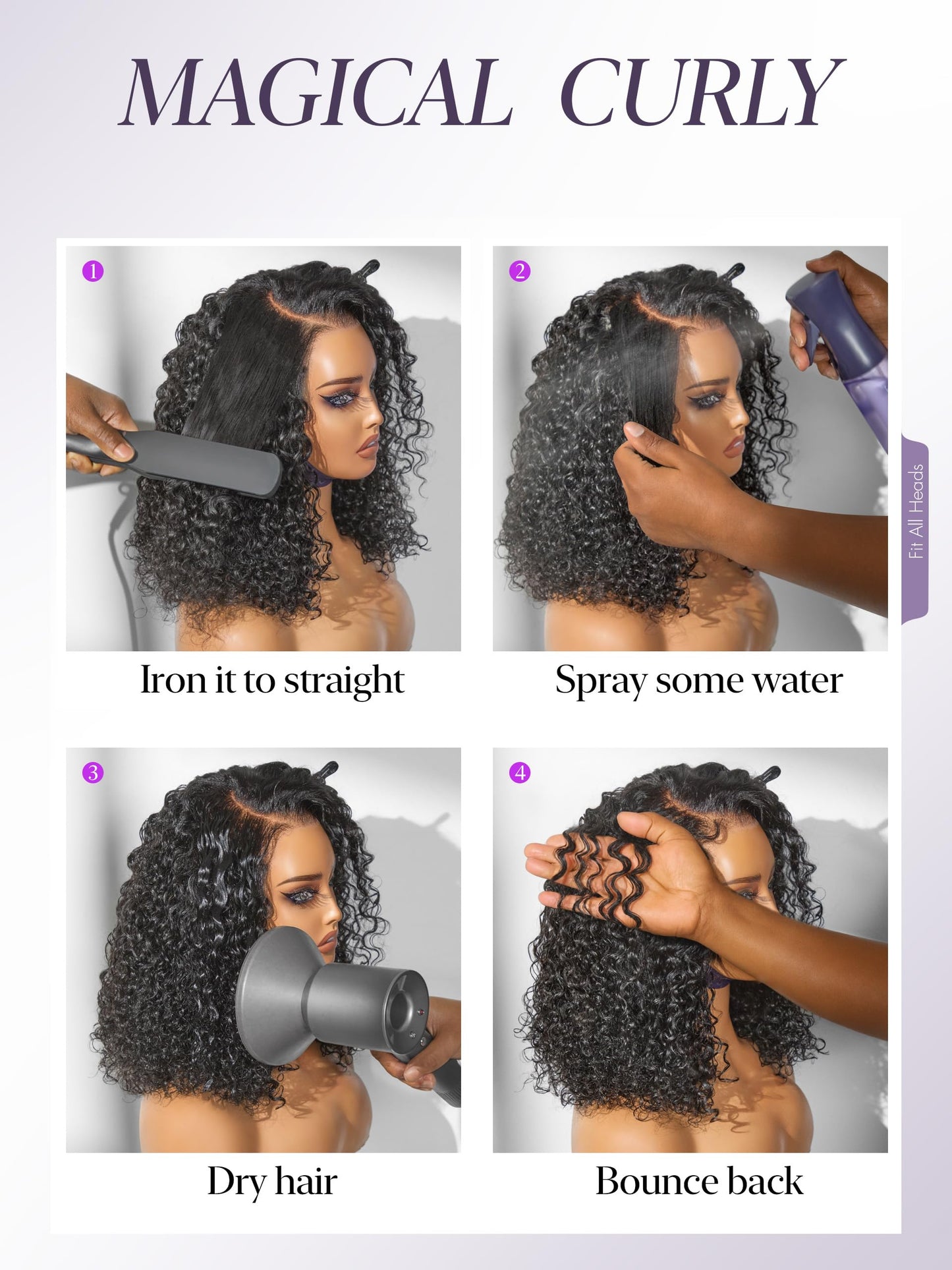 MAGICAL CURLY

1

Iron it to straight

2

Spray some water

Fit All Heads

3

Dry hair

4

Bounce back