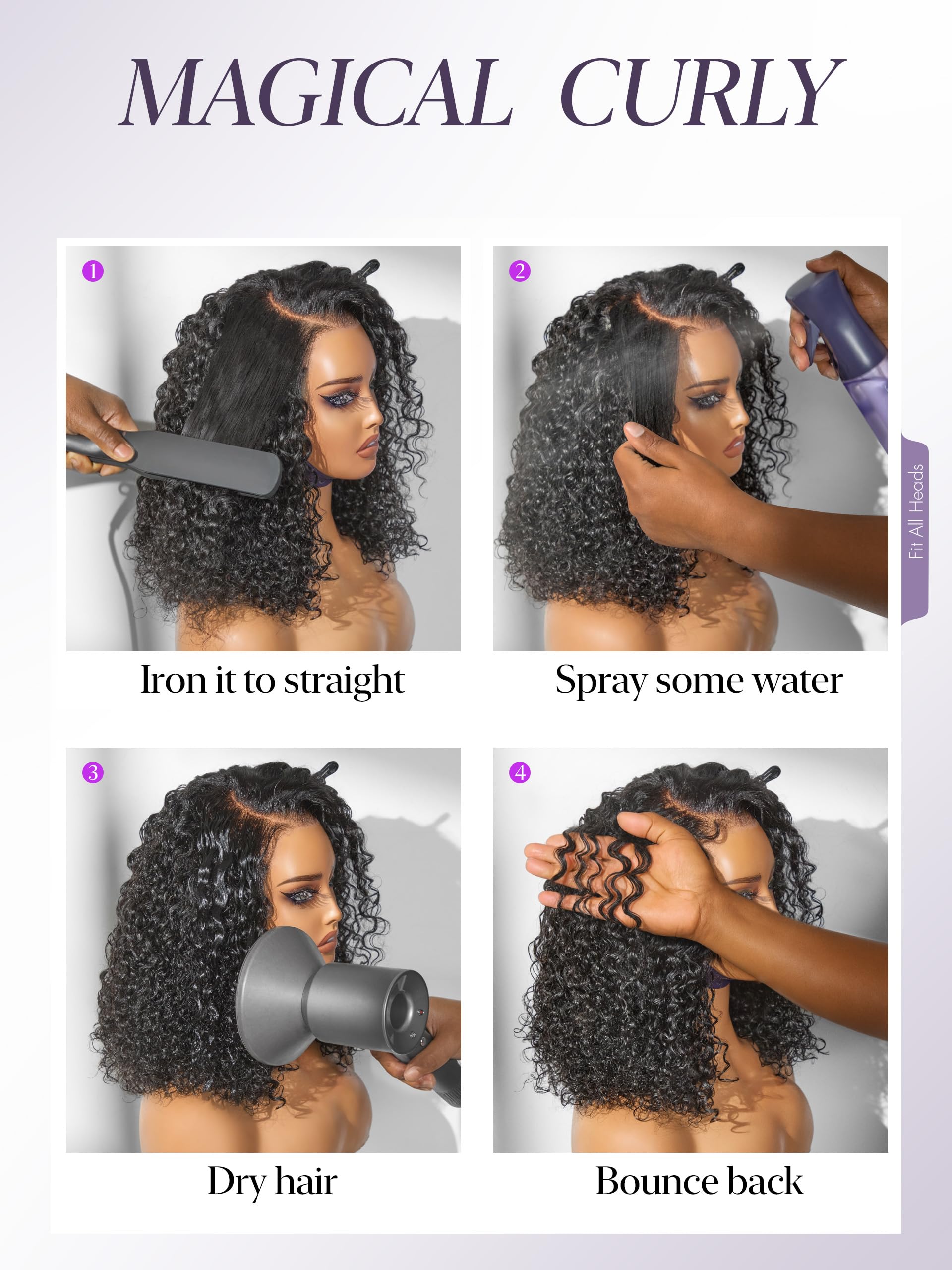 MAGICAL CURLY

1

Iron it to straight

2

Spray some water

Fit All Heads

3

Dry hair

4

Bounce back